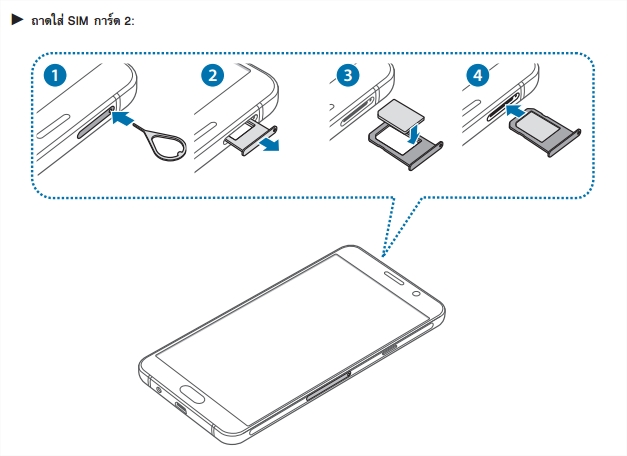 ▶ ถาดใส่ SIM การ์ด 2:

1

2

3

4