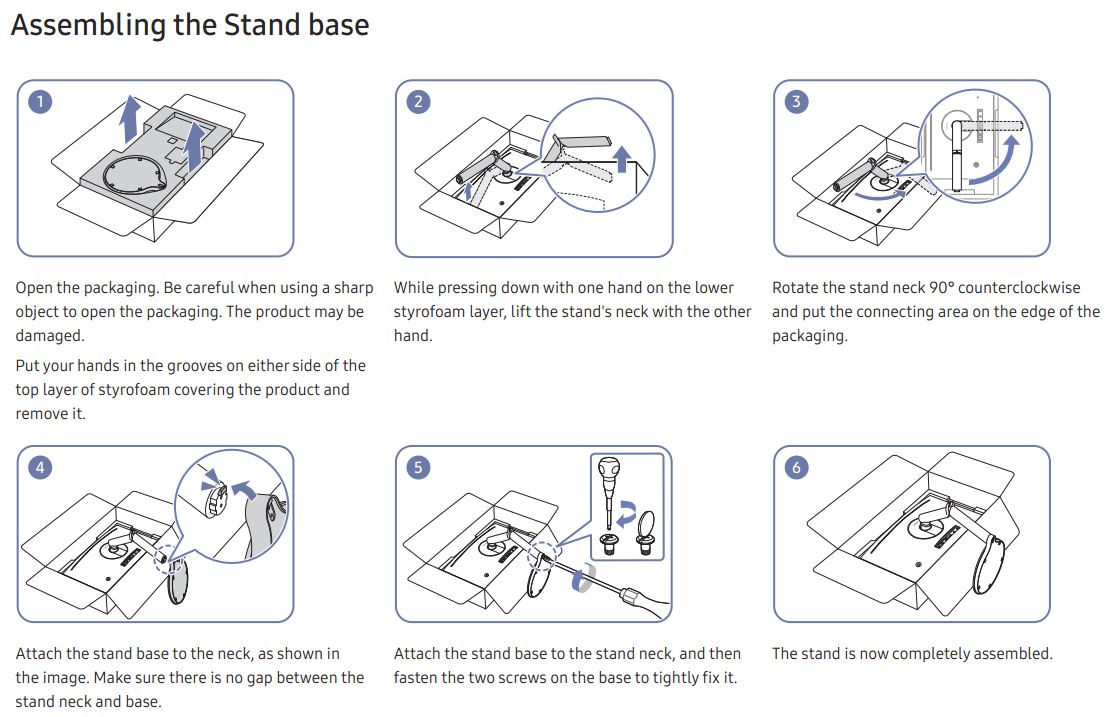 Assembling the Stand base

1

Open the packaging. Be careful when using a sharp object to open the packaging. The product may be damaged.

Put your hands in the grooves on either side of the top layer of styrofoam covering the product and remove it.

2

While pressing down with one hand on the lower styrofoam layer, lift the stand's neck with the other hand.

3

Rotate the stand neck 90° counterclockwise and put the connecting area on the edge of the packaging.

4

Attach the stand base to the neck, as shown in the image. Make sure there is no gap between the stand neck and base.

5

Attach the stand base to the stand neck, and then fasten the two screws on the base to tightly fix it.

6

The stand is now completely assembled.