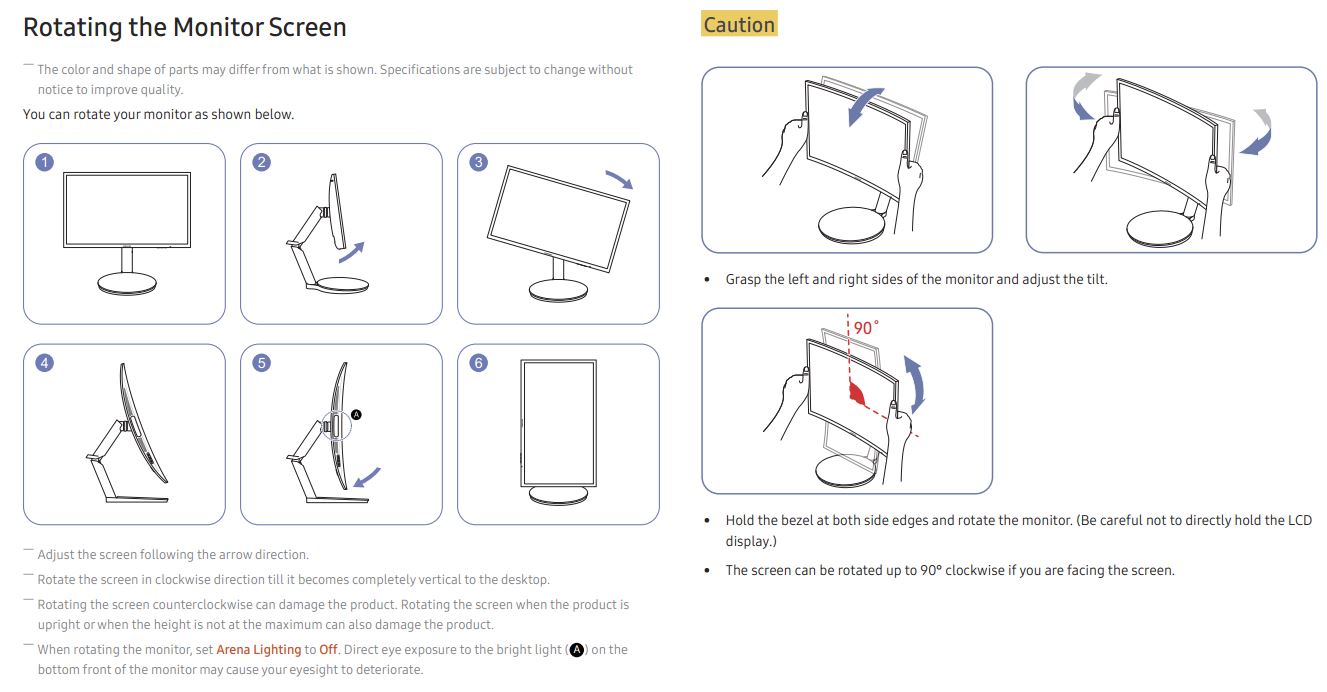 Rotating the Monitor Screen

― The color and shape of parts may differ from what is shown. Specifications are subject to change without notice to improve quality.

You can rotate your monitor as shown below.

1

2

3

4

5

A

6

― Adjust the screen following the arrow direction.

― Rotate the screen in clockwise direction till it becomes completely vertical to the desktop.

― Rotating the screen counterclockwise can damage the product. Rotating the screen when the product is upright or when the height is not at the maximum can also damage the product.

― When rotating the monitor, set Arena Lighting to Off. Direct eye exposure to the bright light (A) on the bottom front of the monitor may cause your eyesight to deteriorate.

Caution

• Grasp the left and right sides of the monitor and adjust the tilt.

90°

• Hold the bezel at both side edges and rotate the monitor. (Be careful not to directly hold the LCD display.)

• The screen can be rotated up to 90° clockwise if you are facing the screen.