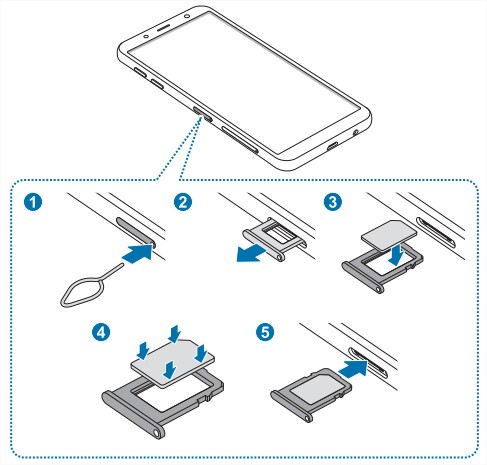 1
2
3
4
5