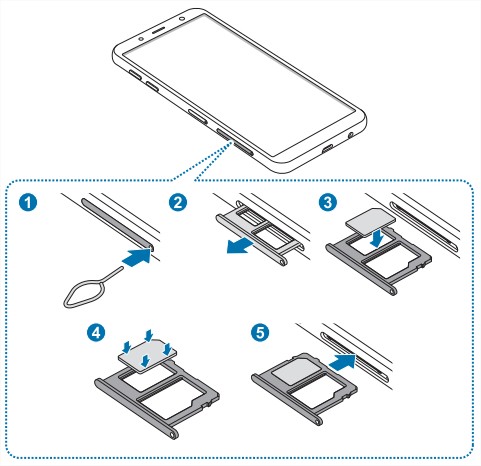 1
2
3
4
5