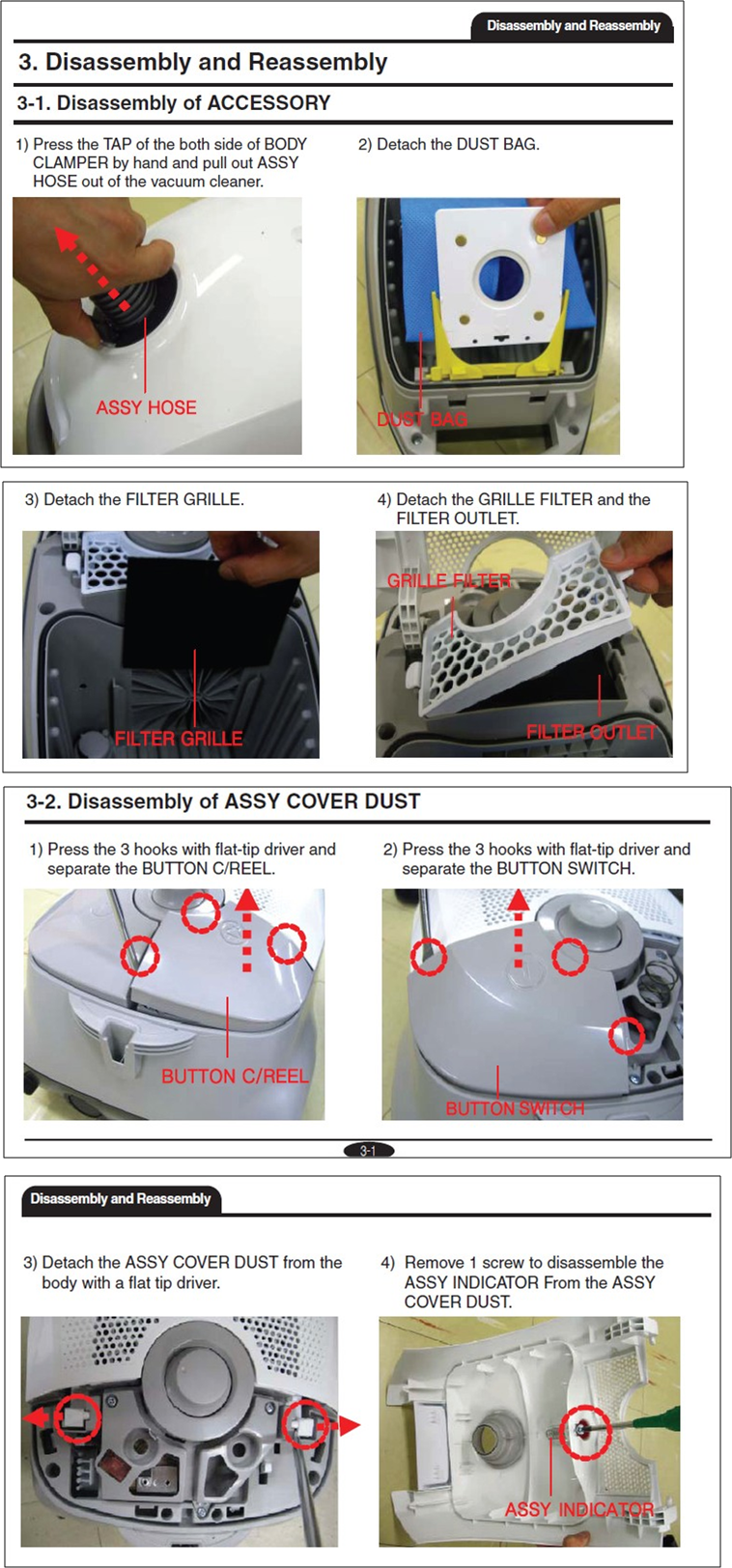 Disassembly and Reassembly

3. Disassembly and Reassembly

3-1. Disassembly of ACCESSORY

1) Press the TAP of the both side of BODY CLAMPER by hand and pull out ASSY HOSE out of the vacuum cleaner.

ASSY HOSE

2) Detach the DUST BAG.

DUST BAG

3) Detach the FILTER GRILLE.

FILTER GRILLE

4) Detach the GRILLE FILTER and the FILTER OUTLET.

GRILLE FILTER

FILTER OUTLET

3-2. Disassembly of ASSY COVER DUST

1) Press the 3 hooks with flat-tip driver and separate the BUTTON C/REEL.

BUTTON C/REEL

2) Press the 3 hooks with flat-tip driver and separate the BUTTON SWITCH.

BUTTON SWITCH

3-1

Disassembly and Reassembly

3) Detach the ASSY COVER DUST from the body with a flat tip driver.

4) Remove 1 screw to disassemble the ASSY INDICATOR From the ASSY COVER DUST.

ASSY INDICATOR