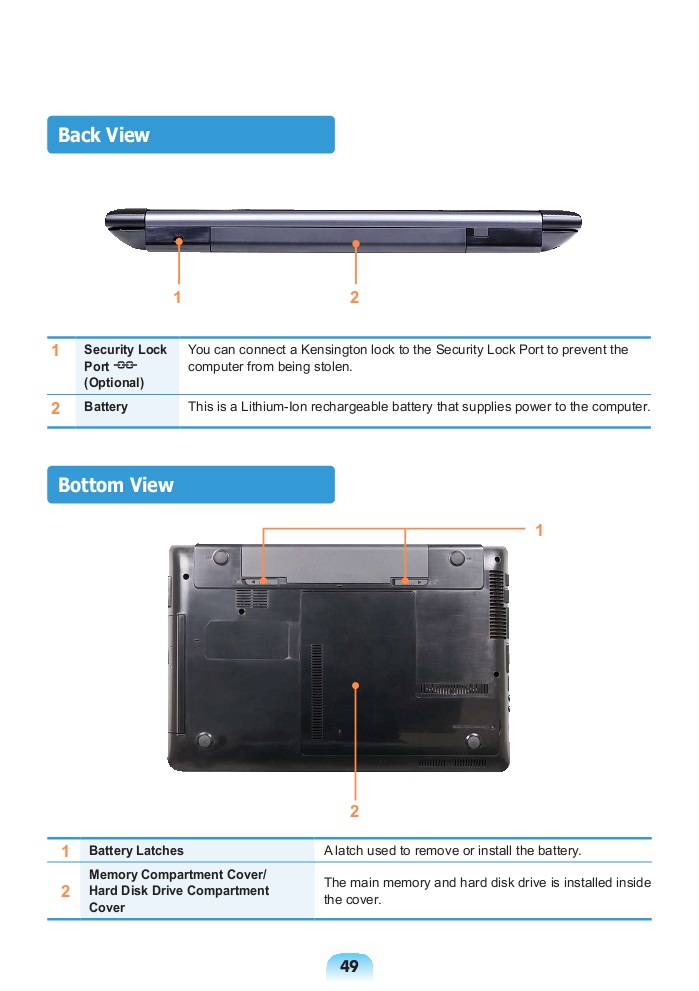 Back View

1

2

| 1 | Security Lock Port (Optional) | You can connect a Kensington lock to the Security Lock Port to prevent the computer from being stolen. |
|---|---|---|
| 2 | Battery | This is a Lithium-Ion rechargeable battery that supplies power to the computer. |

Bottom View

1

2

| 1 | Battery Latches | A latch used to remove or install the battery. |
|---|---|---|
| 2 | Memory Compartment Cover/ Hard Disk Drive Compartment Cover | The main memory and hard disk drive is installed inside the cover. |

49