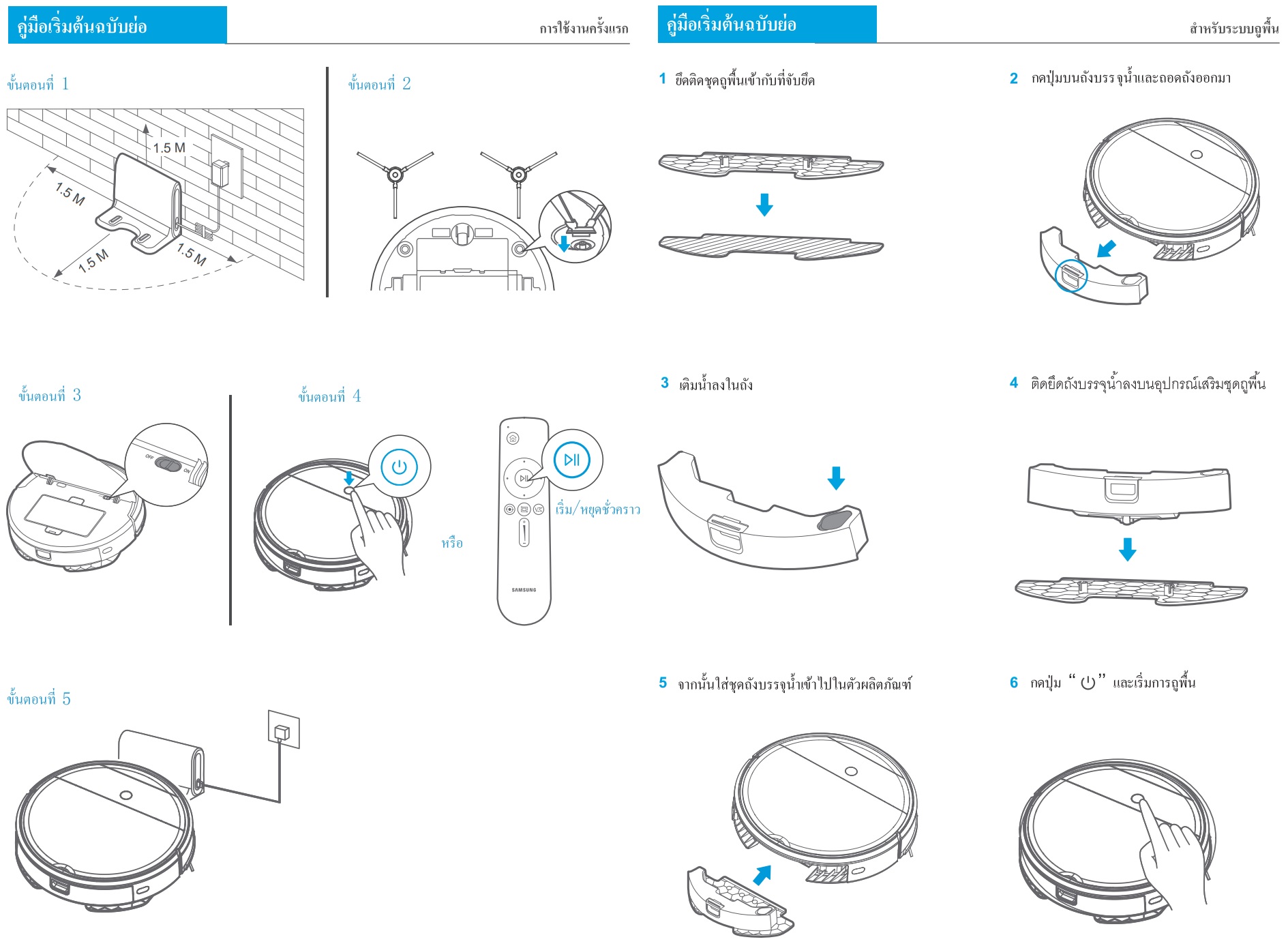 คู่มือเริ่มต้นฉบับย่อ

การใช้งานครั้งแรก

ขั้นตอนที่ 1

1.5 M

1.5 M

1.5 M

1.5 M

ขั้นตอนที่ 2

ขั้นตอนที่ 3

OFF ON

ขั้นตอนที่ 4

หรือ

เริ่ม/หยุดชั่วคราว

SAMSUNG

ขั้นตอนที่ 5

คู่มือเริ่มต้นฉบับย่อ

สำหรับระบบถูพื้น

1 ยึดติดชุดถูพื้นเข้ากับที่จับยึด

2 กดปุ่มบนถังบรรจุน้ำและถอดถังออกมา

3 เติมน้ำลงในถัง

4 ติดยึดถังบรรจุน้ำลงบนอุปกรณ์เสริมชุดถูพื้น

5 จากนั้นใส่ชุดถังบรรจุน้ำเข้าไปในตัวผลิตภัณฑ์

6 กดปุ่ม " ⏻ " และเริ่มการถูพื้น