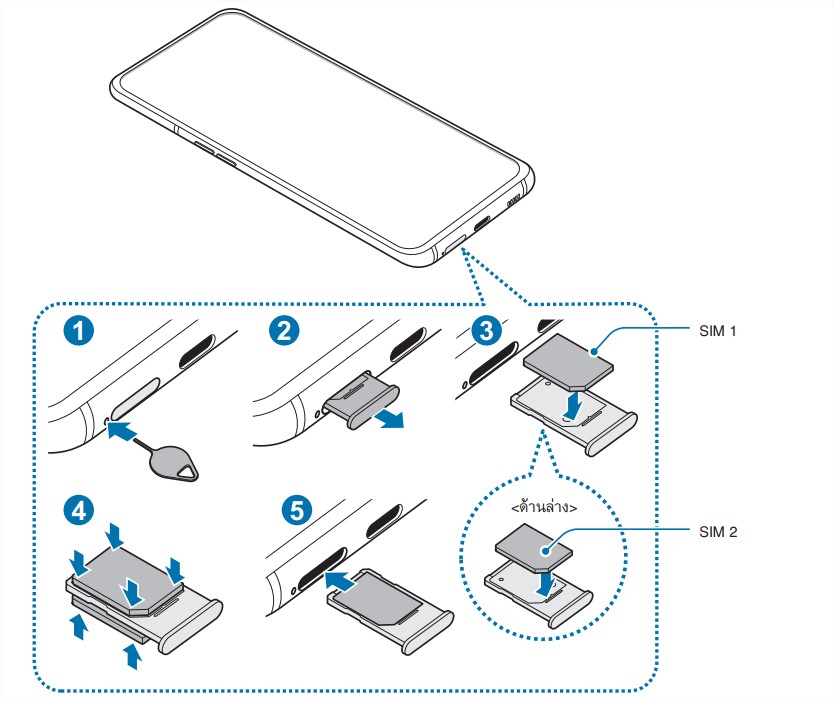 1

2

3

SIM 1

<ด้านล่าง>

SIM 2

4

5