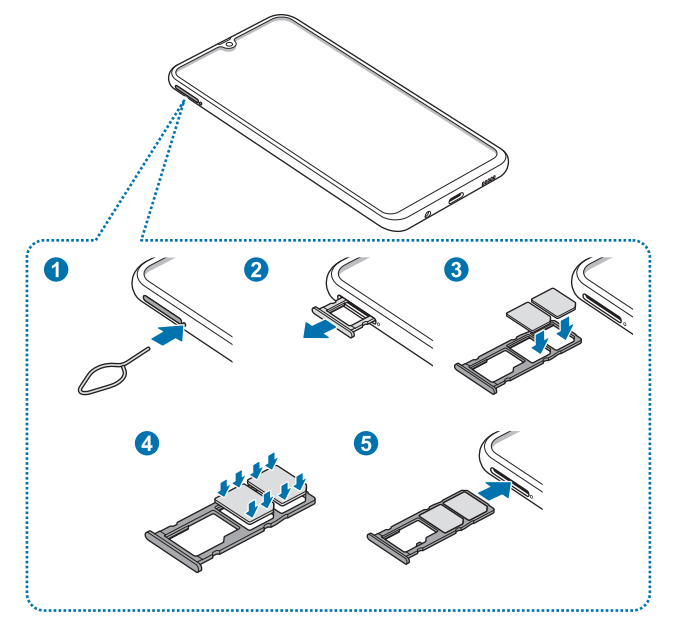 1
2
3
4
5