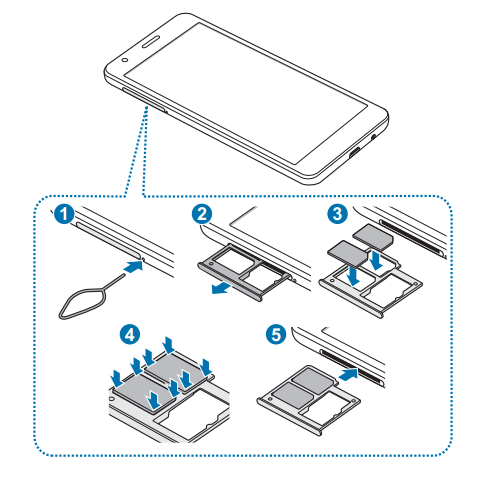 1
2
3
4
5