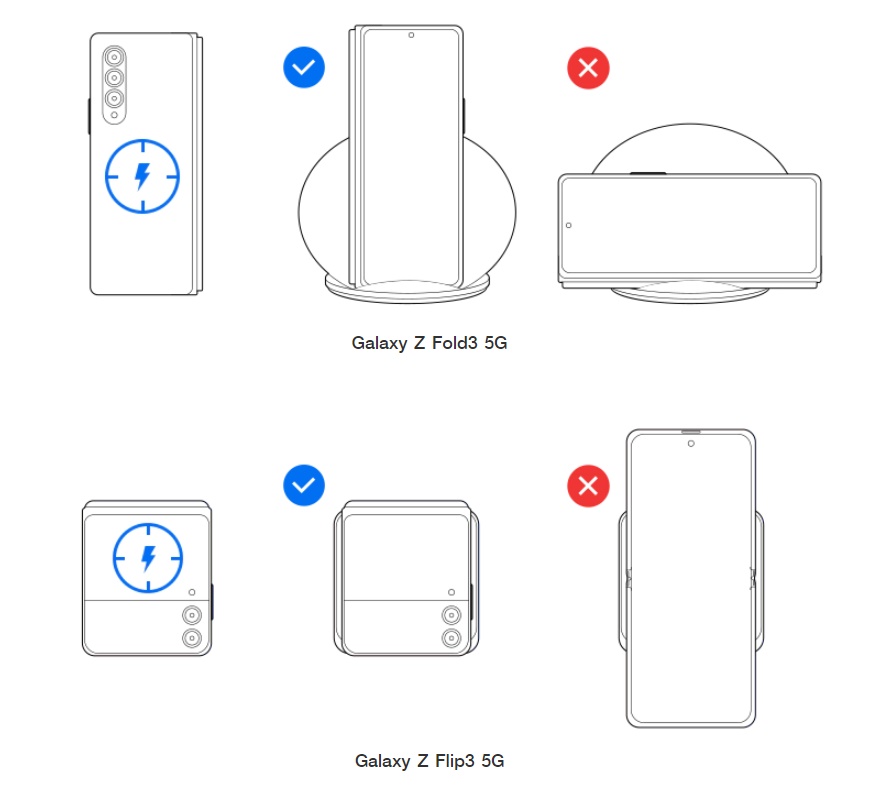 Galaxy Z Fold3 5G

Galaxy Z Flip3 5G